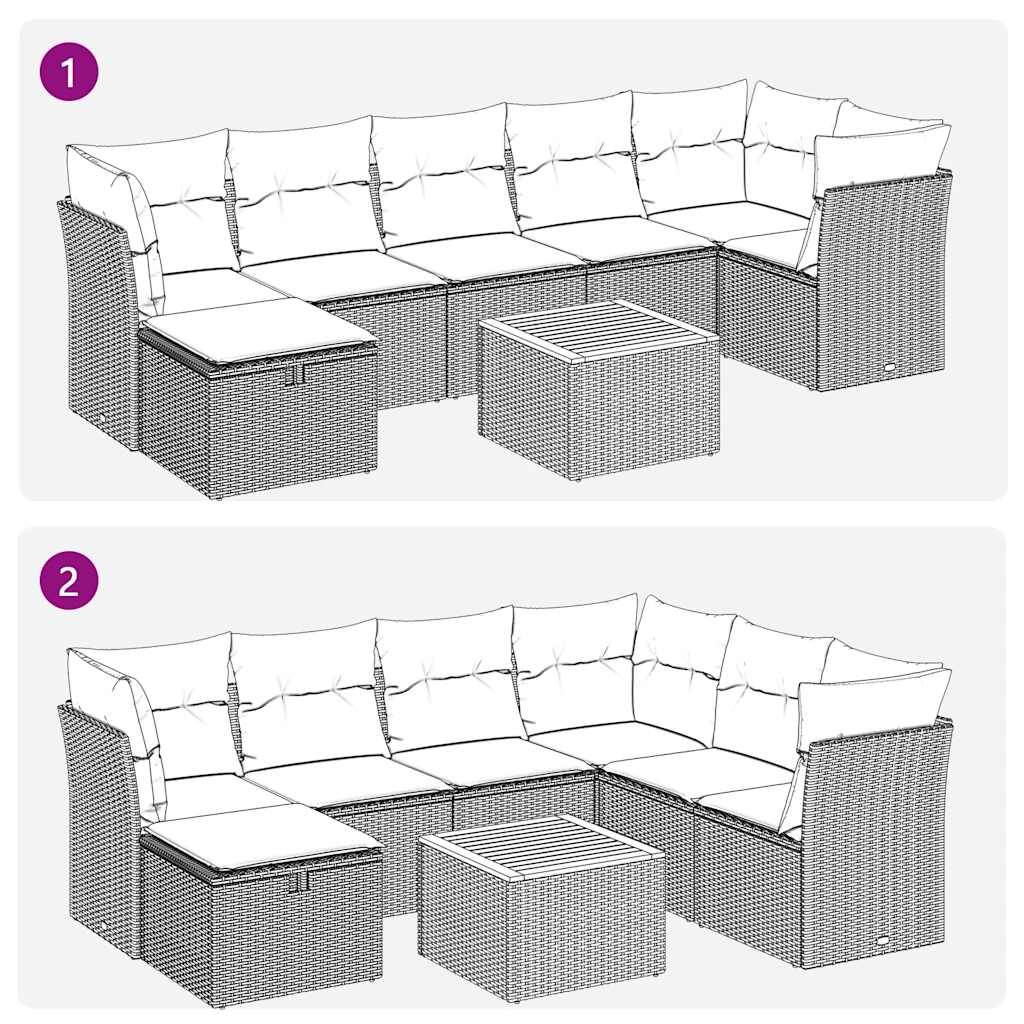 1

2