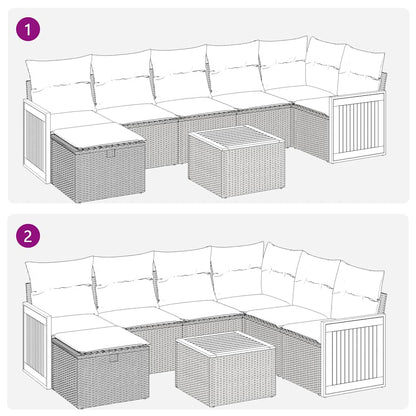 1

2