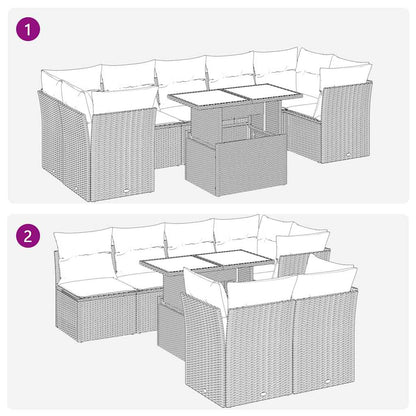 1

2